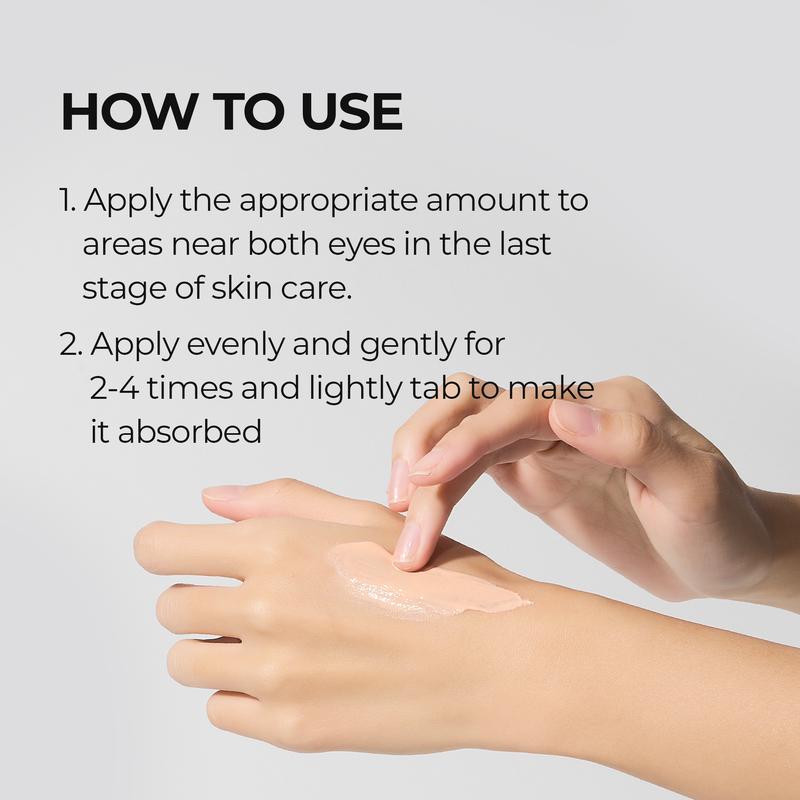 HOW TO USE

1. Apply the appropriate amount to areas near both eyes in the last stage of skin care.

2. Apply evenly and gently for 2-4 times and lightly tab to make it absorbed